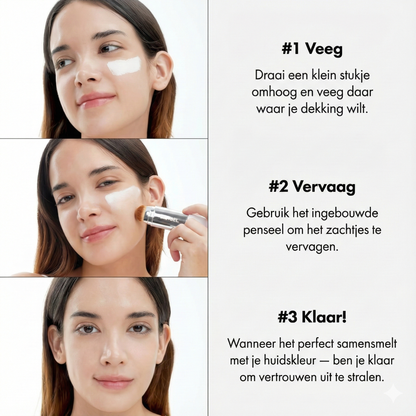 #1 Veeg

Draai een klein stukje omhoog en veeg daar waar je dekking wilt.

#2 Vervaag

Gebruik het ingebouwde penseel om het zachtjes te vervagen.

#3 Klaar!

Wanneer het perfect samensmelt met je huidskleur — ben je klaar om vertrouwen uit te stralen.