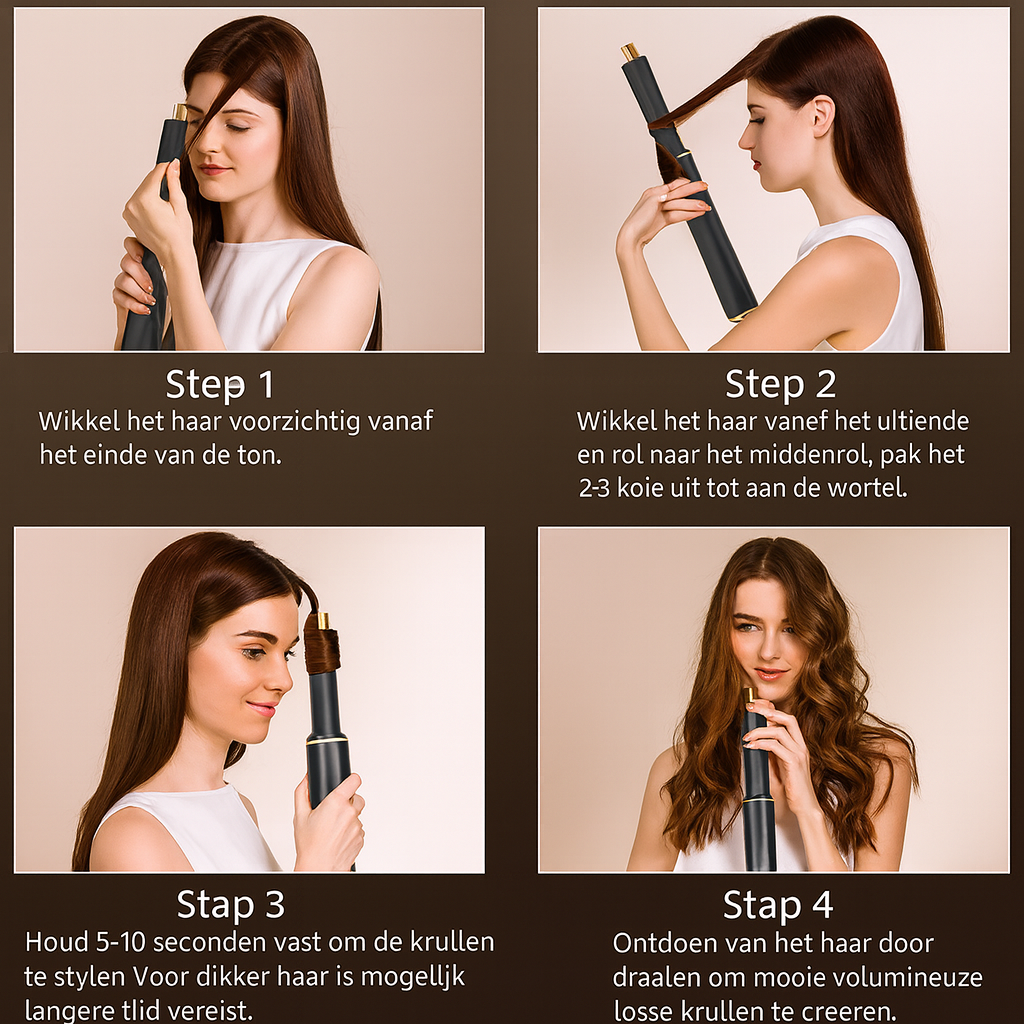 Step 1
Wikkel het haar voorzichtig vanaf het einde van de ton.

Step 2
Wikkel het haar vanef het ultiende en rol naar het middenrol, pak het 2-3 koie uit tot aan de wortel.

Stap 3
Houd 5-10 seconden vast om de krullen te stylen Voor dikker haar is mogelljk langere tlid vereist.

Stap 4
Ontdoen van het haar door draalen om mooie volumineuze losse krullen te creeren.