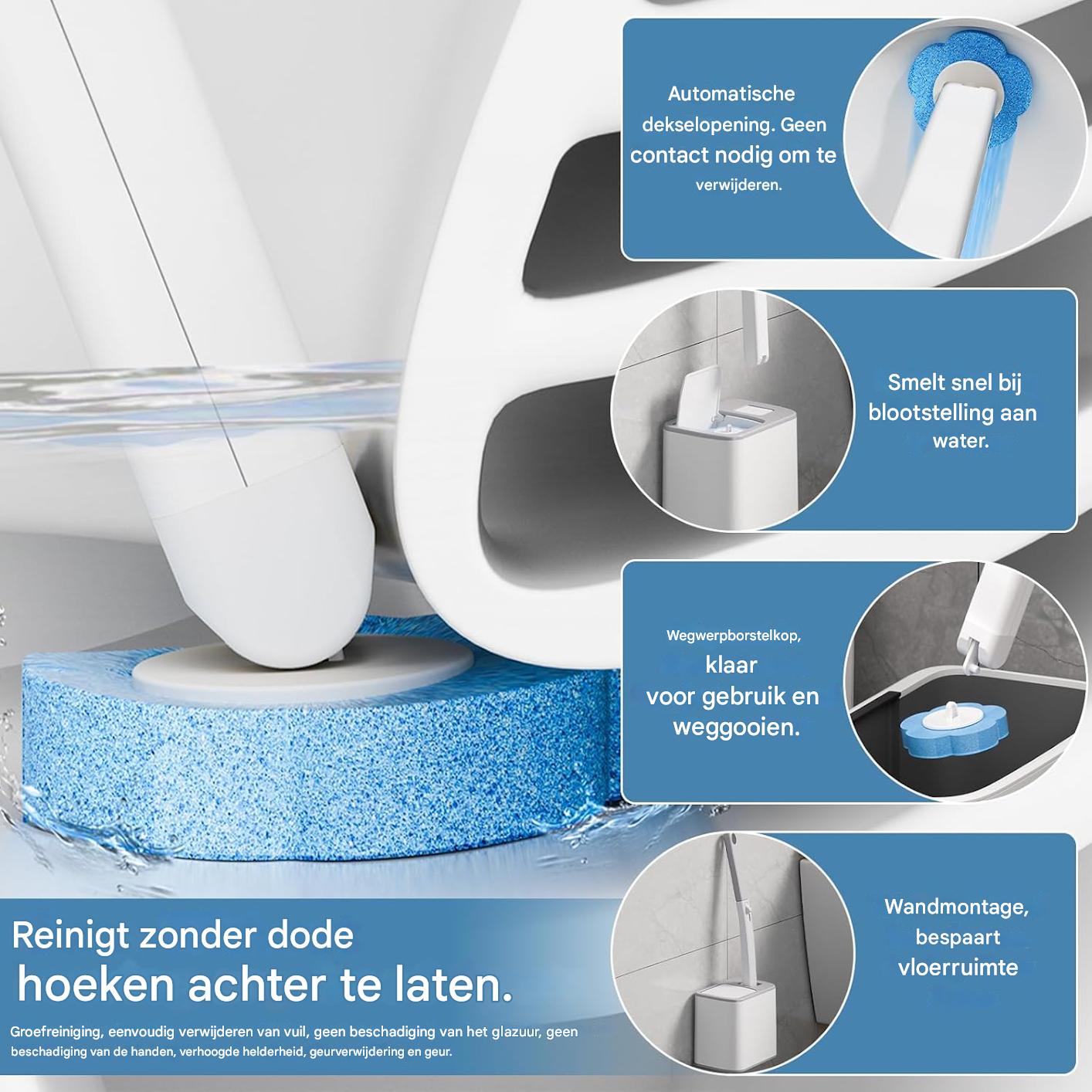 Automatische dekselopening. Geen contact nodig om te verwijderen.

Smelt snel bij blootstelling aan water.

Wegwerpborstelkop, klaar voor gebruik en weggooien.

Wandmontage, bespaart vloerruimte

Reinigt zonder dode hoeken achter te laten.

Groefreiniging, eenvoudig verwijderen van vuil, geen beschadiging van het glazuur, geen beschadiging van de handen, verhoogde helderheid, geurverwijdering en geur.