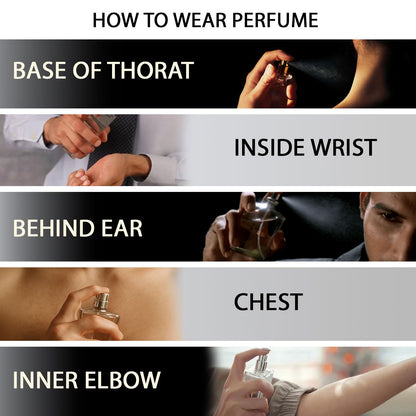 HOW TO WEAR PERFUME

BASE OF THORAT

INSIDE WRIST

BEHIND EAR

CHEST

INNER ELBOW